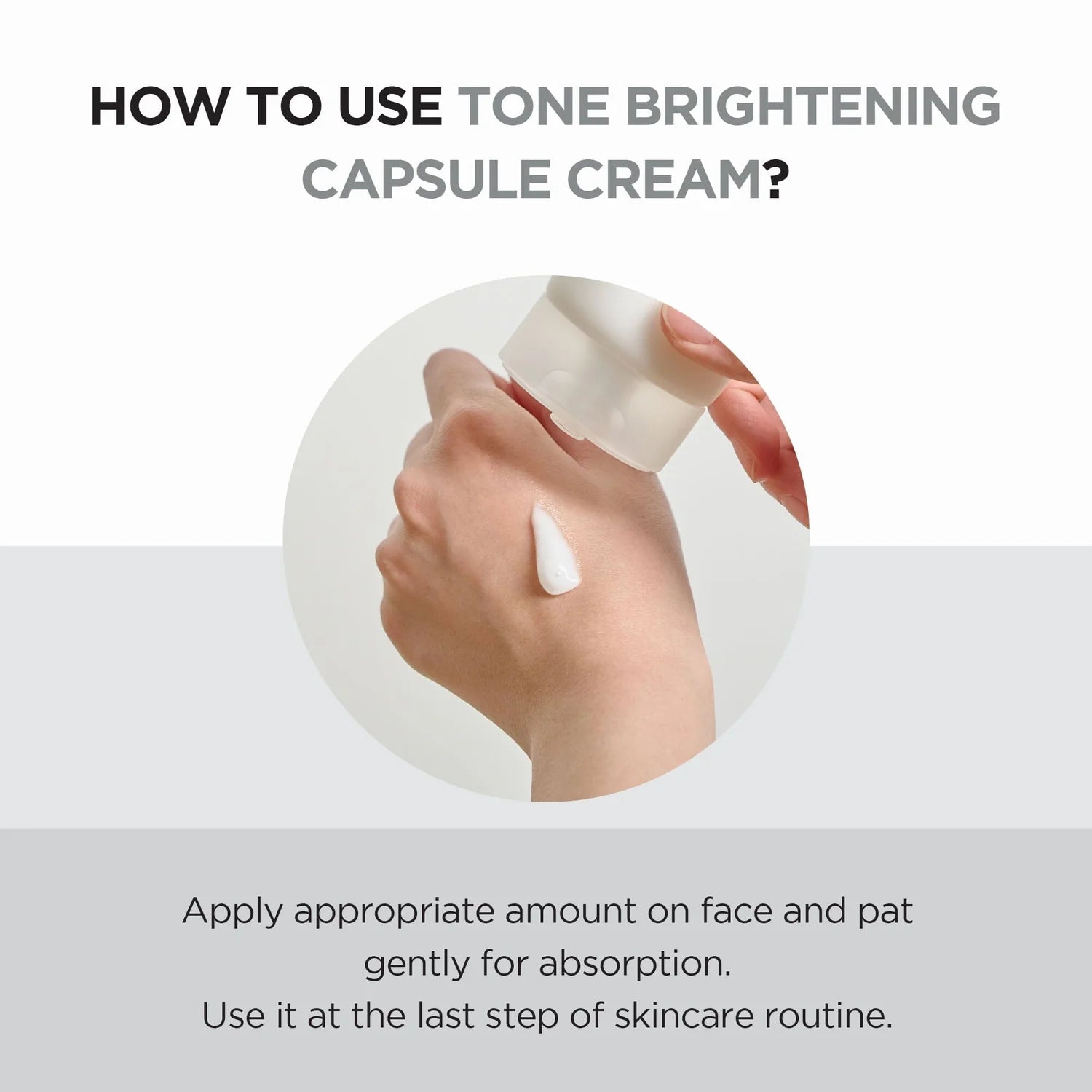 HOW TO USE TONE BRIGHTENING CAPSULE CREAM?

Apply appropriate amount on face and pat gently for absorption.
Use it at the last step of skincare routine.